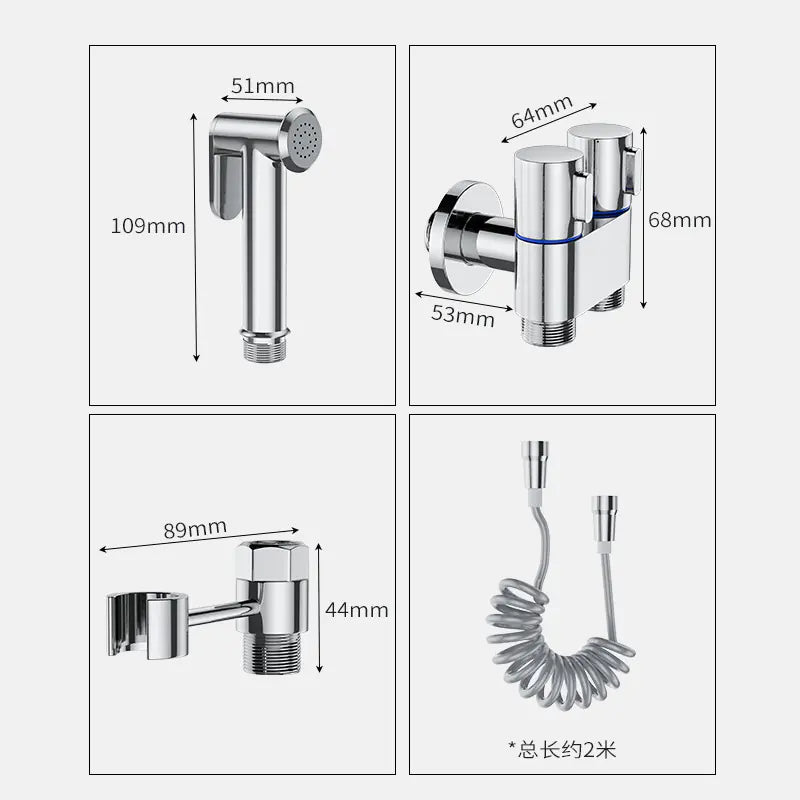 51mm

109mm

64mm

68mm

53mm

89mm

44mm

*总长约2米